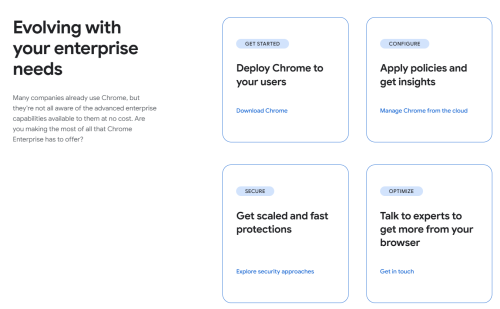 Evolving with your enterprise needs

Many companies already use Chrome, but they're not all aware of the advanced enterprise capabilities available to them at no cost. Are you making the most of all that Chrome Enterprise has to offer?

GET STARTED

Deploy Chrome to your users

Download Chrome

CONFIGURE

Apply policies and get insights

Manage Chrome from the cloud

SECURE

Get scaled and fast protections

Explore security approaches

OPTIMIZE

Talk to experts to get more from your browser

Get in touch